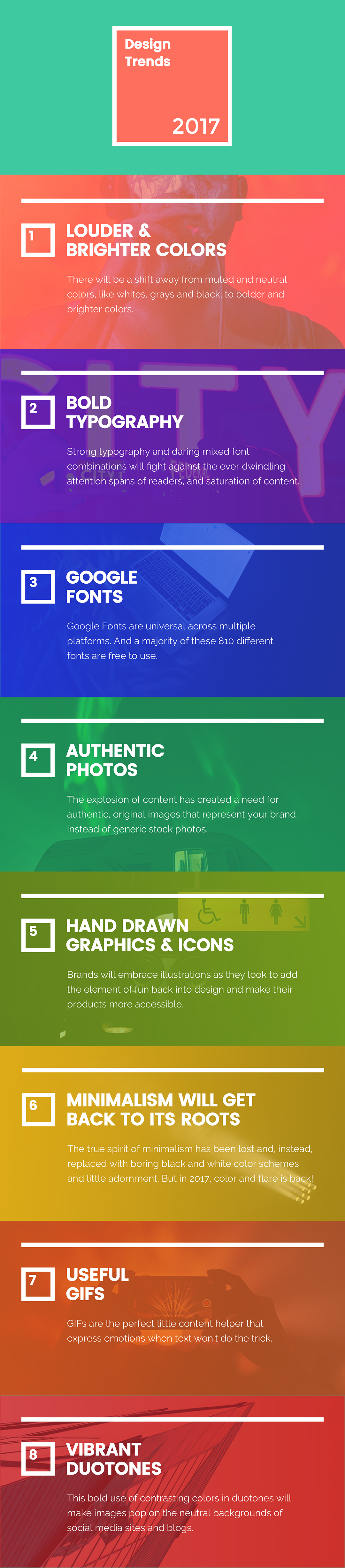 Design Trends

2017

1

LOUDER & BRIGHTER COLORS

There will be a shift away from muted and neutral colors, like whites, grays and black, to bolder and brighter colors.

2

BOLD TYPOGRAPHY

Strong typography and daring mixed font combinations will fight against the ever dwindling attention spans of readers, and saturation of content.

3

GOOGLE FONTS

Google Fonts are universal across multiple platforms. And a majority of these 810 different fonts are free to use.

4

AUTHENTIC PHOTOS

The explosion of content has created a need for authentic, original images that represent your brand, instead of generic stock photos.

5

HAND DRAWN GRAPHICS & ICONS

Brands will embrace illustrations as they look to add the element of fun back into design and make their products more accessible.

6

MINIMALISM WILL GET BACK TO ITS ROOTS

The true spirit of minimalism has been lost and, instead, replaced with boring black and white color schemes and little adornment. But in 2017, color and flare is back!

7

USEFUL GIFS

GIFs are the perfect little content helper that express emotions when text won't do the trick.

8

VIBRANT DUOTONES

This bold use of contrasting colors in duotones will make images pop on the neutral backgrounds of social media sites and blogs.